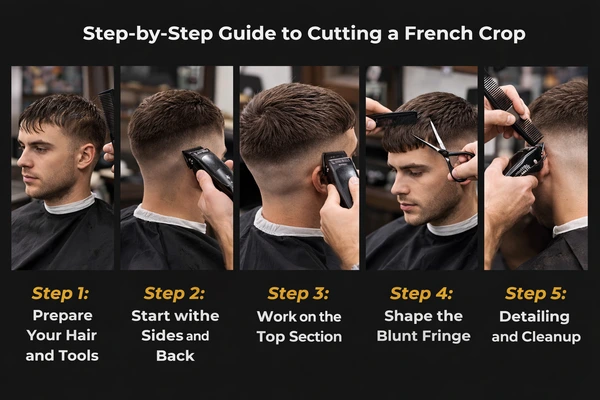 Step-by-Step Guide to Cutting a French Crop

Step 1:
Prepare Your Hair and Tools

Step 2:
Start withe Sides and Back

Step 3:
Work on the Top Section

Step 4:
Shape the Blunt Fringe

Step 5:
Detailing and Cleanup